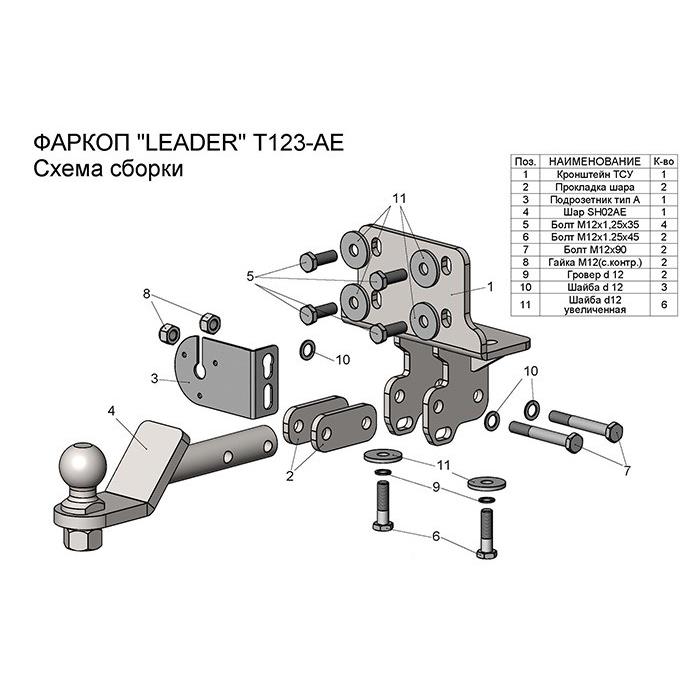 ФАРКОП "LEADER" T123-AE
Схема сборки

| Поз. | НАИМЕНОВАНИЕ | К-во |
|---|---|---|
| 1 | Кронштейн ТСУ | 1 |
| 2 | Прокладка шара | 2 |
| 3 | Подрозетник тип А | 1 |
| 4 | Шар SH02AE | 1 |
| 5 | Болт М12х1,25х35 | 4 |
| 6 | Болт М12х1.25х45 | 2 |
| 7 | Болт М12х90 | 2 |
| 8 | Гайка М12(с.контр.) | 2 |
| 9 | Гровер d 12 | 2 |
| 10 | Шайба d 12 | 3 |
| 11 | Шайба d12 увеличенная | 6 |

11
5
1
8
10
3
10
4
2
11
9
7
6